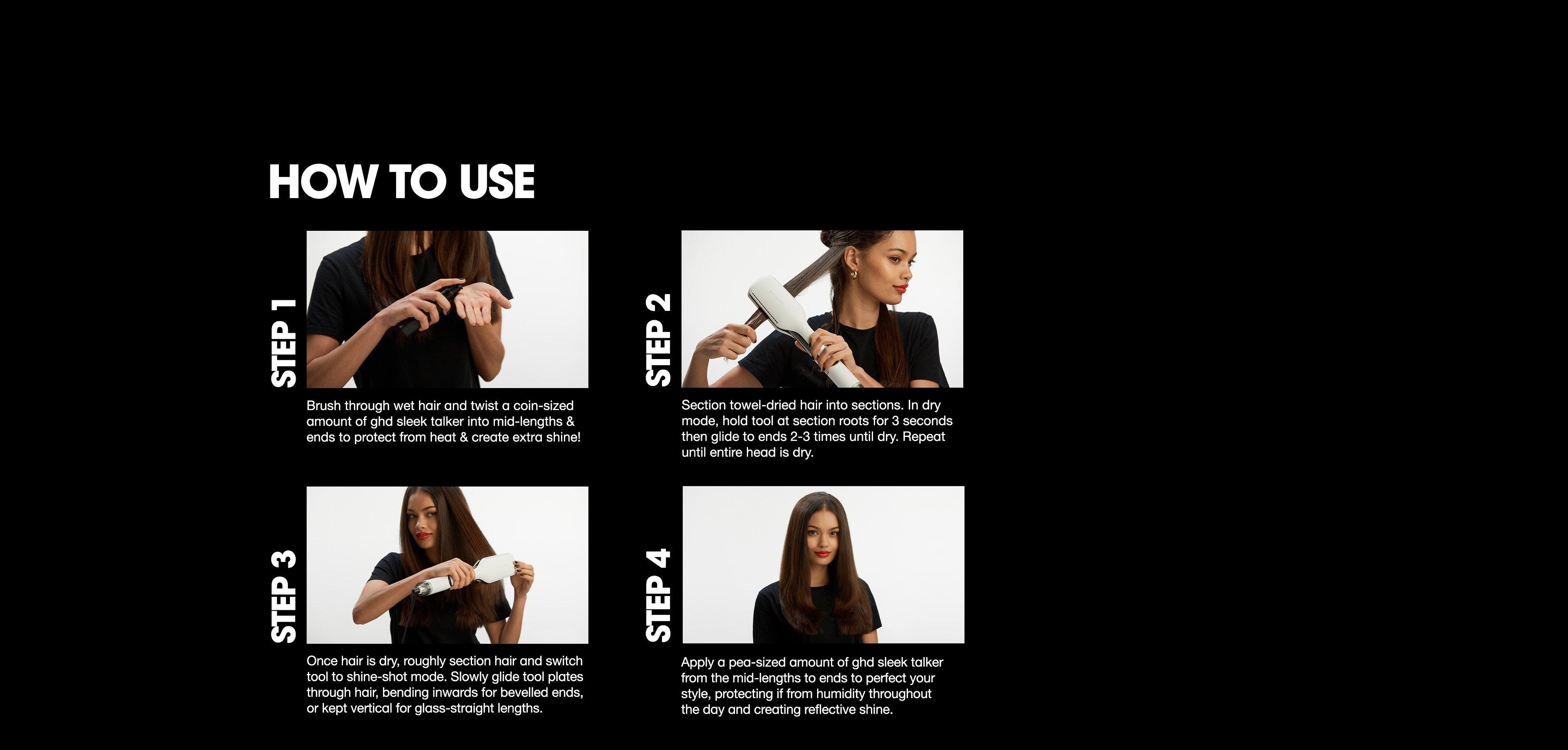 HOW TO USE

STEP 1

Brush through wet hair and twist a coin-sized amount of ghd sleek talker into mid-lengths & ends to protect from heat & create extra shine!

STEP 2

Section towel-dried hair into sections. In dry mode, hold tool at section roots for 3 seconds then glide to ends 2-3 times until dry. Repeat until entire head is dry.

STEP 3

Once hair is dry, roughly section hair and switch tool to shine-shot mode. Slowly glide tool plates through hair, bending inwards for bevelled ends, or kept vertical for glass-straight lengths.

STEP 4

Apply a pea-sized amount of ghd sleek talker from the mid-lengths to ends to perfect your style, protecting if from humidity throughout the day and creating reflective shine.